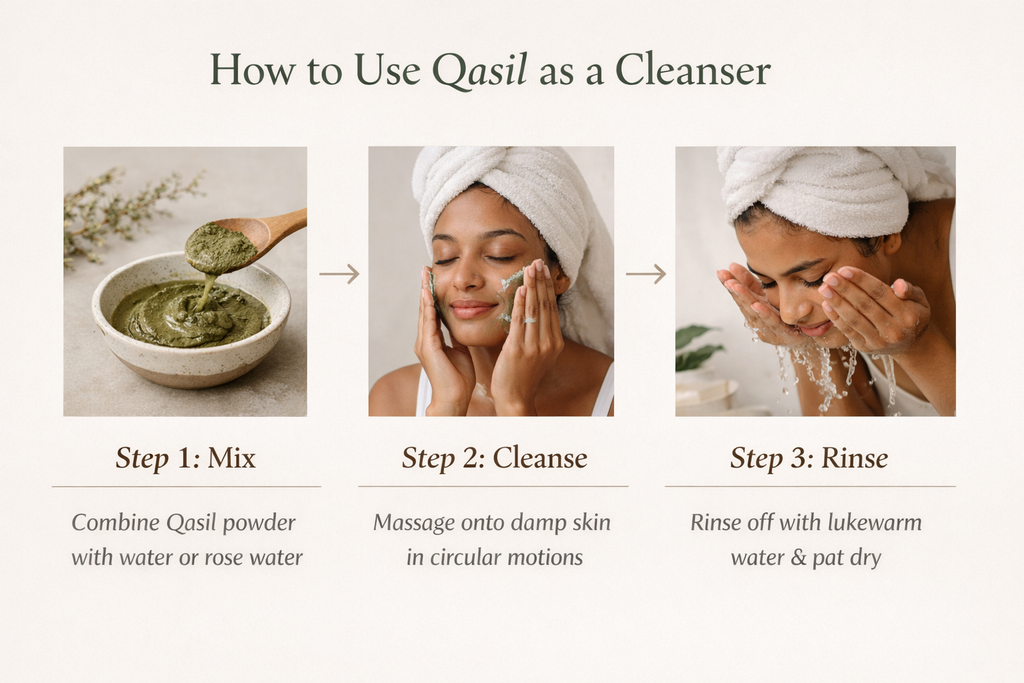 How to Use Qasil as a Cleanser

Step 1: Mix

Combine Qasil powder with water or rose water

Step 2: Cleanse

Massage onto damp skin in circular motions

Step 3: Rinse

Rinse off with lukewarm water & pat dry